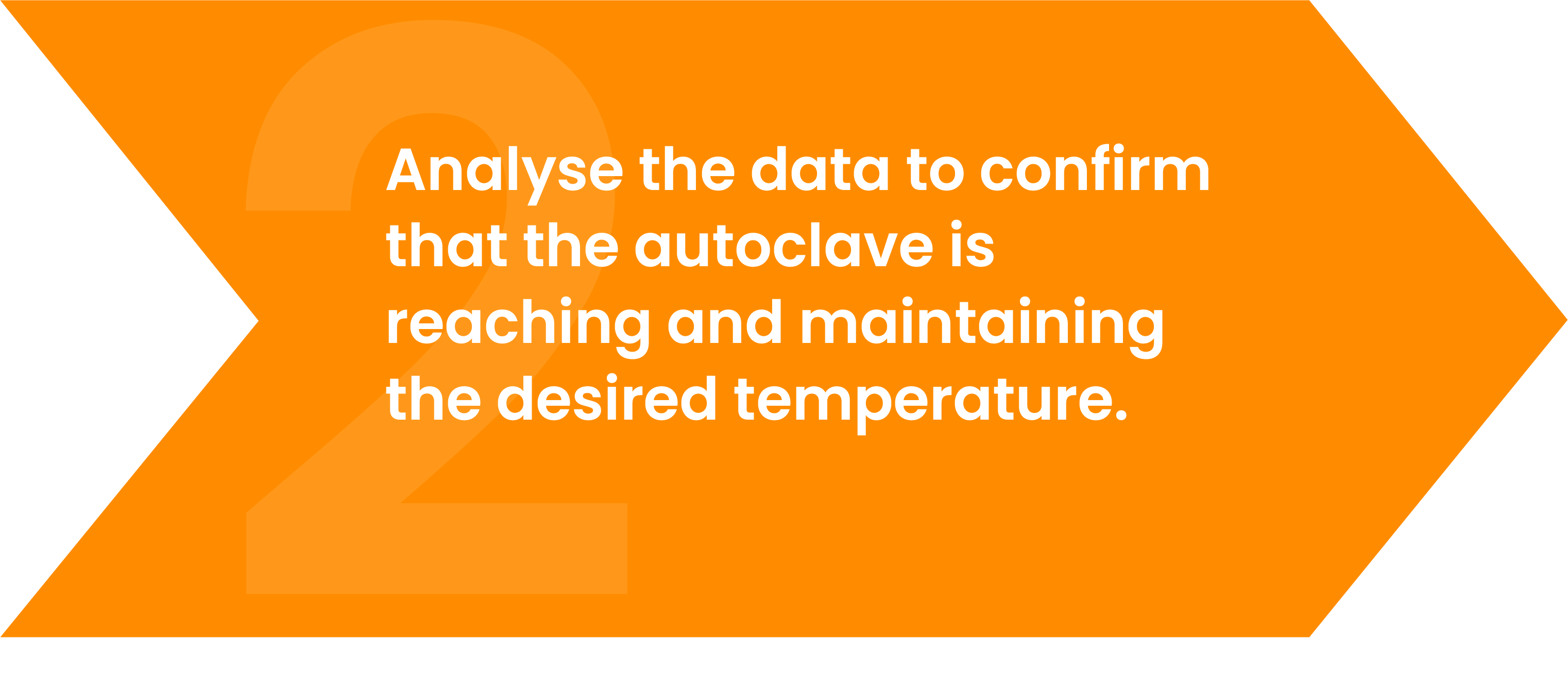 2

Analyse the data to confirm that the autoclave is reaching and maintaining the desired temperature.