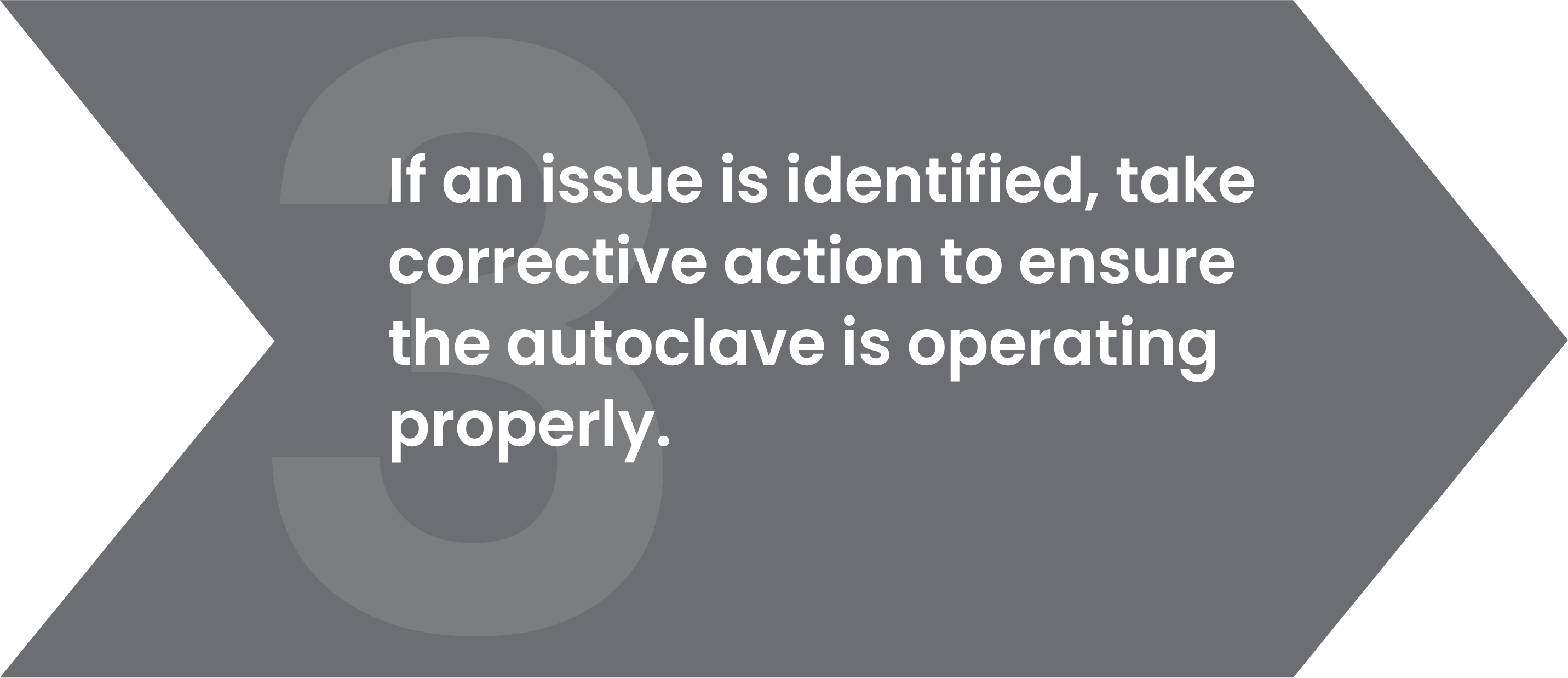 3

If an issue is identified, take corrective action to ensure the autoclave is operating properly.